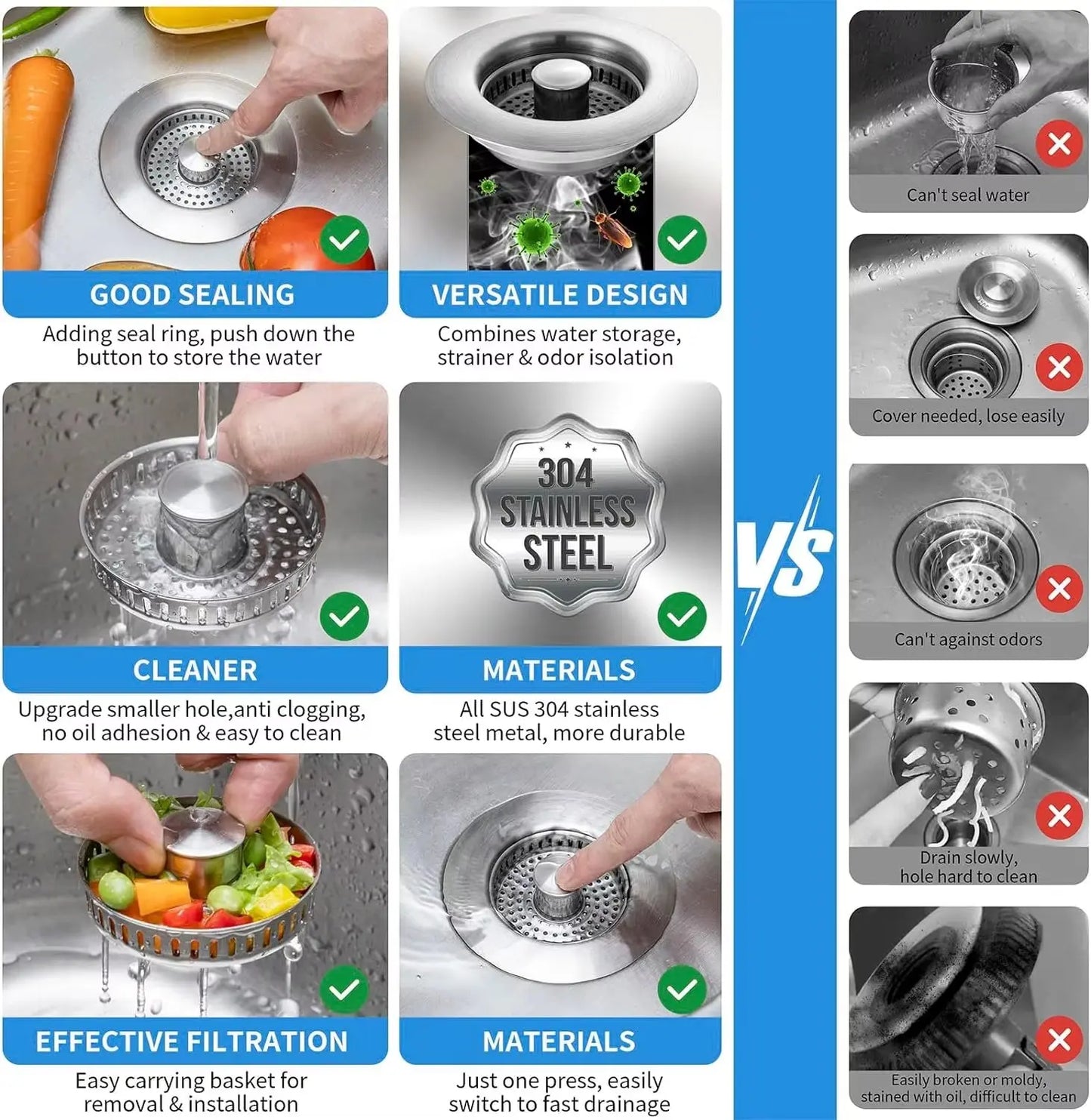 GOOD SEALING
Adding seal ring, push down the button to store the water

VERSATILE DESIGN
Combines water storage, strainer & odor isolation

304 STAINLESS STEEL

CLEANER
Upgrade smaller hole,anti clogging, no oil adhesion & easy to clean

MATERIALS
All SUS 304 stainless steel metal, more durable

EFFECTIVE FILTRATION
Easy carrying basket for removal & installation

MATERIALS
Just one press, easily switch to fast drainage

VS

Can't seal water

Cover needed, lose easily

Can't against odors

Drain slowly, hole hard to clean

Easily broken or moldy, stained with oil, difficult to clean