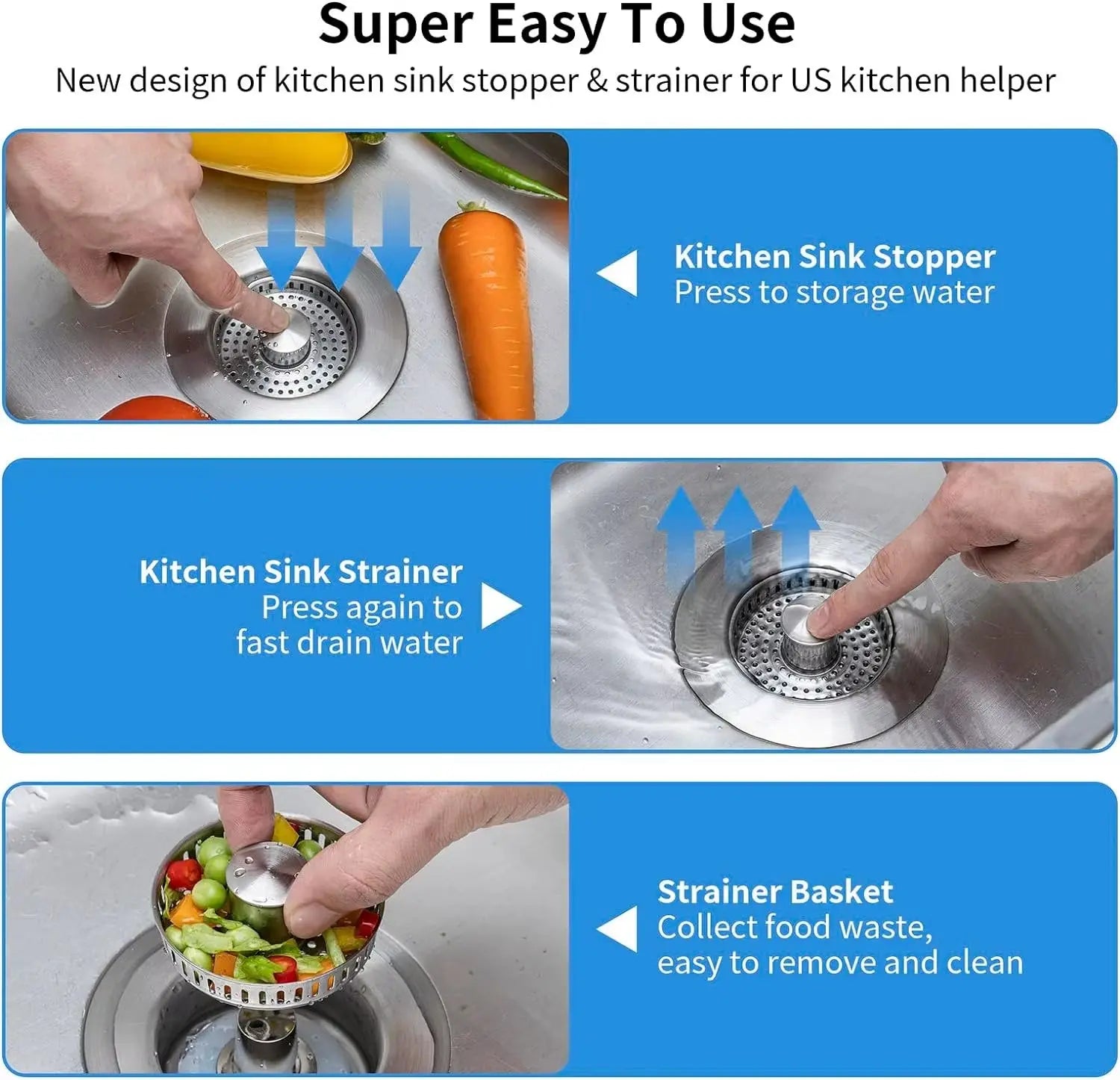 Super Easy To Use
New design of kitchen sink stopper & strainer for US kitchen helper

Kitchen Sink Stopper
Press to storage water

Kitchen Sink Strainer
Press again to fast drain water

Strainer Basket
Collect food waste, easy to remove and clean